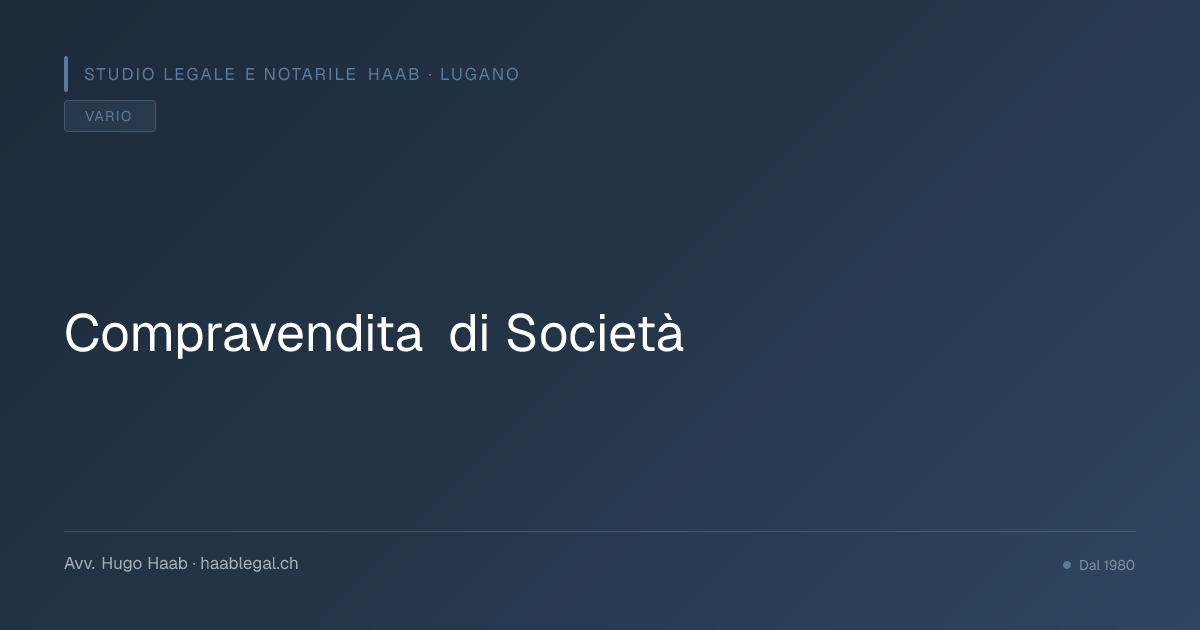 STUDIO LEGALE E NOTARILE HAAB · LUGANO

VARIO

Compravendita di Società

Avv. Hugo Haab · haablegal.ch

Dal 1980